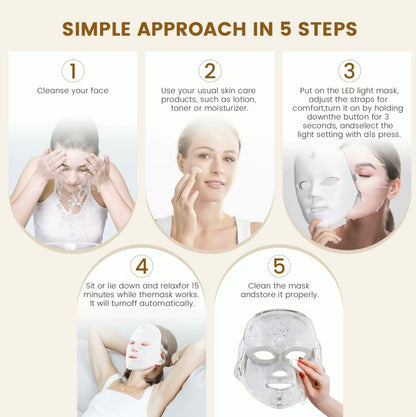 SIMPLE APPROACH IN 5 STEPS

1

Cleanse your face

2

Use your usual skin care products, such as lotion, toner or moisturizer.

3

Put on the LED light mask, adjust the straps for comfort,turn it on by holding downthe button for 3 seconds, andselect the light setting with a1s press.

4

Sit or lie down and relaxfor 15 minutes while themask works. It will turnoff automatically.

5

Clean the mask andstore it properly.