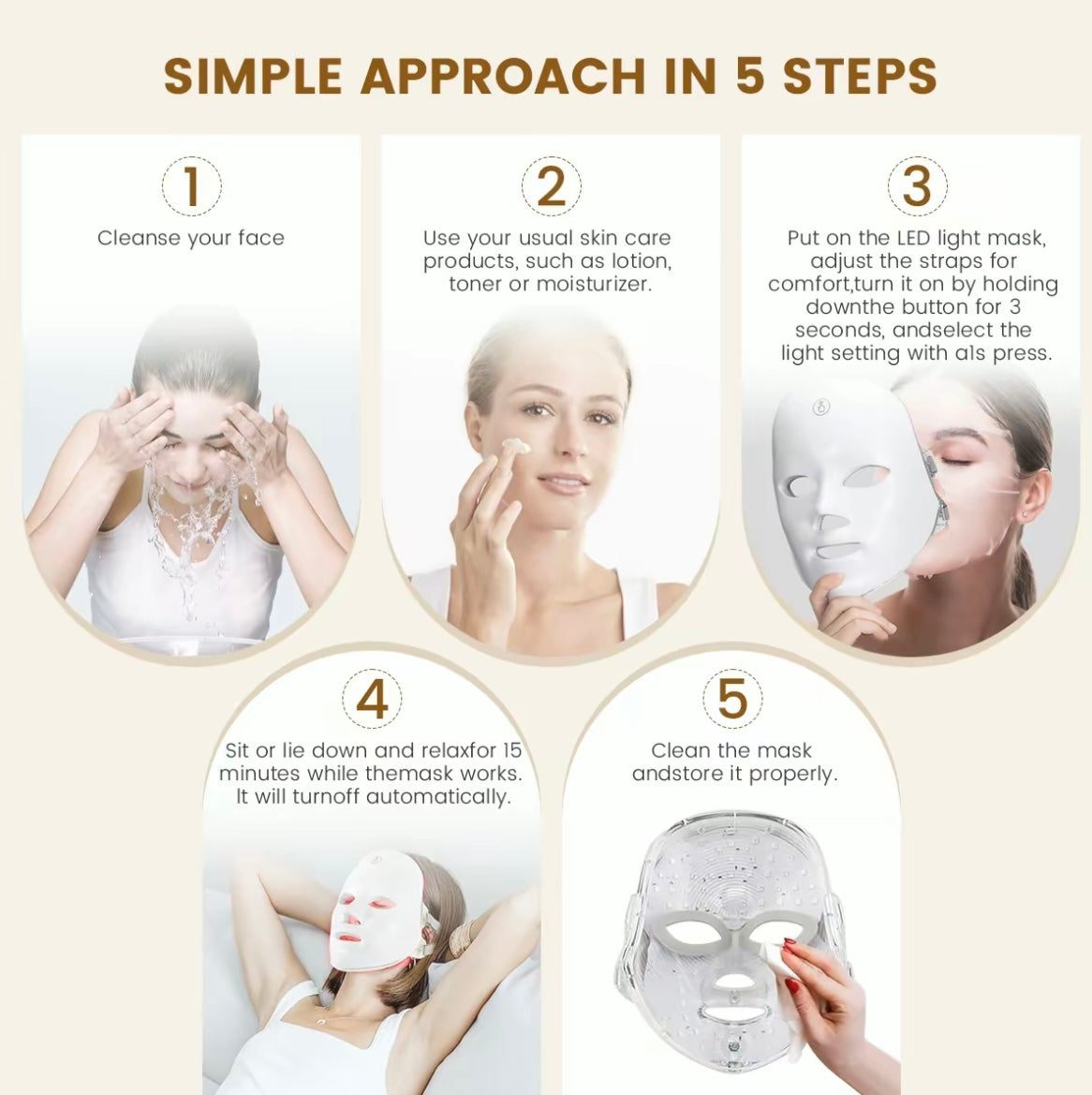 SIMPLE APPROACH IN 5 STEPS

1
Cleanse your face

2
Use your usual skin care products, such as lotion, toner or moisturizer.

3
Put on the LED light mask, adjust the straps for comfort,turn it on by holding downthe button for 3 seconds, andselect the light setting with a1s press.

4
Sit or lie down and relaxfor 15 minutes while themask works. It will turnoff automatically.

5
Clean the mask andstore it properly.